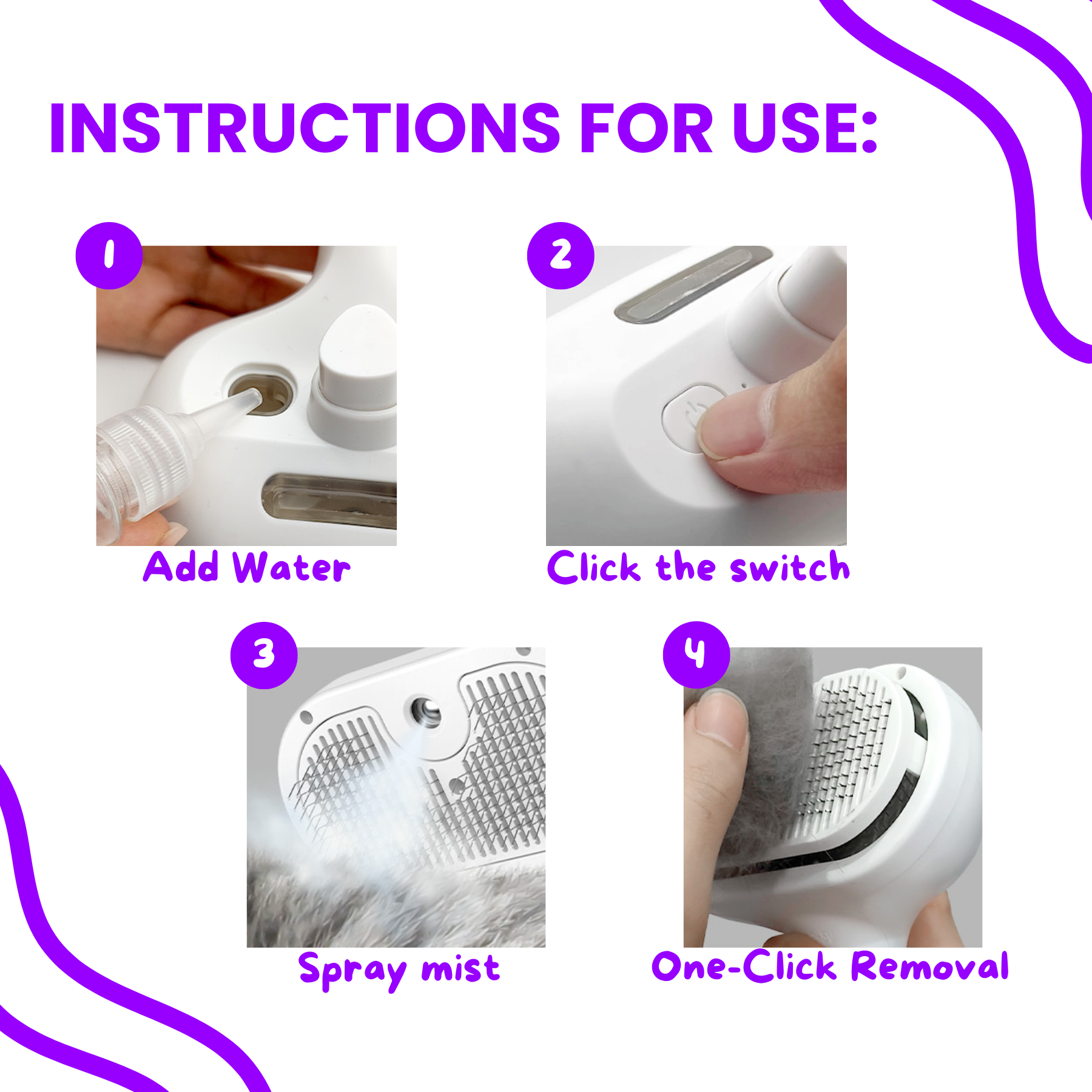 INSTRUCTIONS FOR USE:

1
Add Water

2
Click the switch

3
Spray mist

4
One-Click Removal