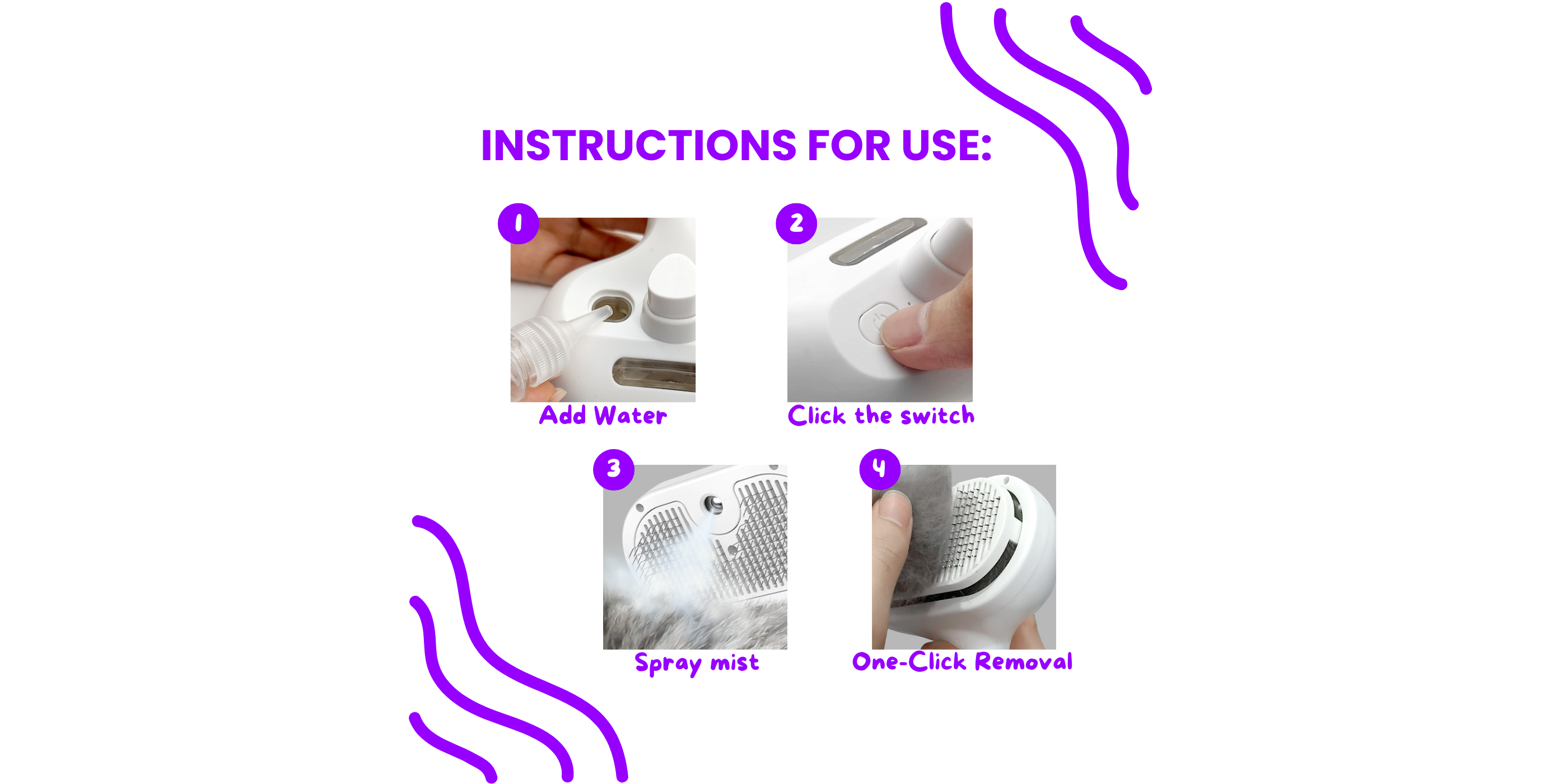 INSTRUCTIONS FOR USE:

1
Add Water

2
Click the switch

3
Spray mist

4
One-Click Removal